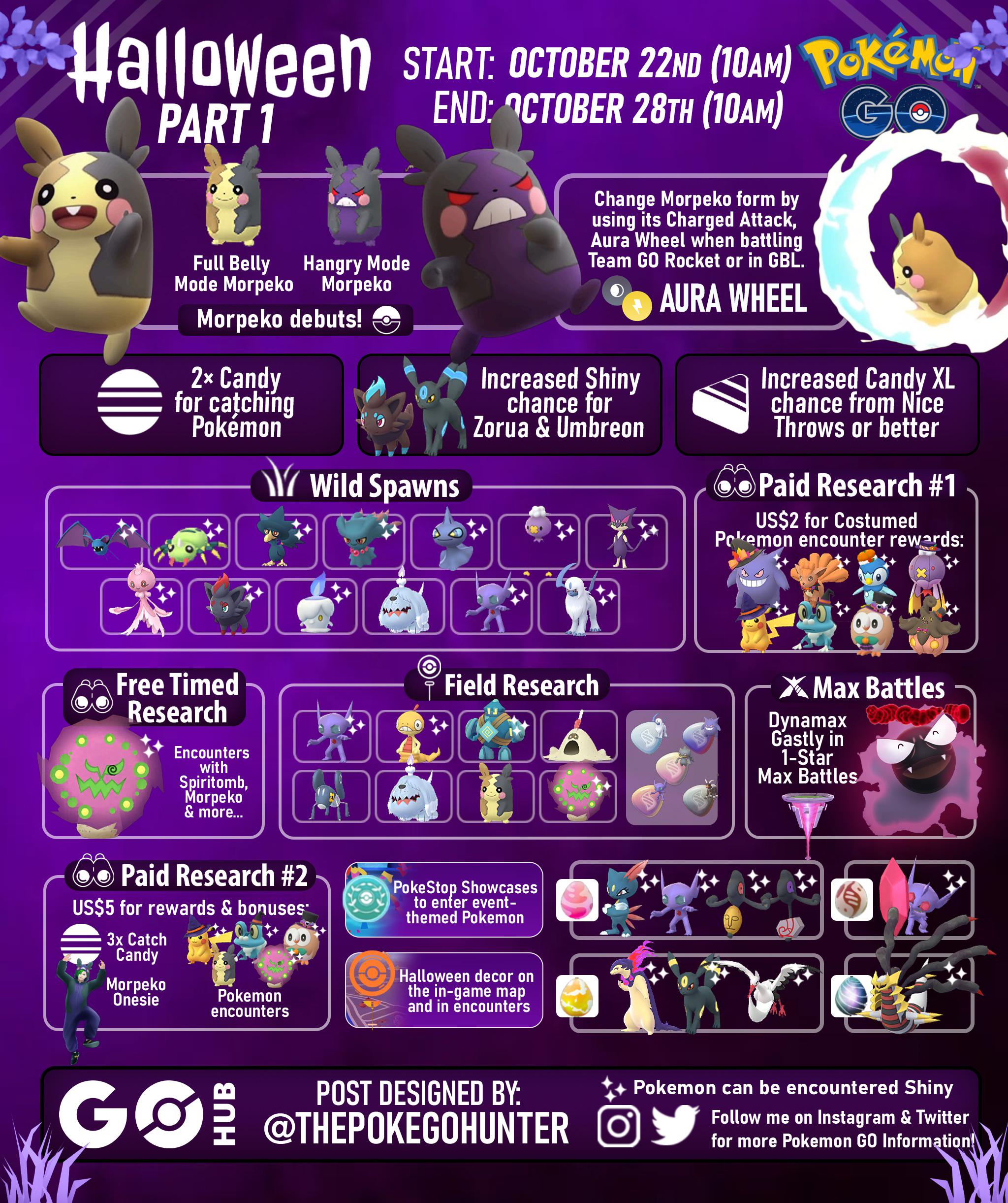 Halloween PART 1

START: OCTOBER 22ND (10AM)
END: OCTOBER 28TH (10AM)

Pokémon GO

Full Belly Mode Morpeko

Hangry Mode Morpeko

Morpeko debuts!

Change Morpeko form by using its Charged Attack, Aura Wheel when battling Team GO Rocket or in GBL.

AURA WHEEL

2× Candy for catching Pokémon

Increased Shiny chance for Zorua & Umbreon

Increased Candy XL chance from Nice Throws or better

Wild Spawns

Paid Research #1

US$2 for Costumed Pokemon encounter rewards:

Free Timed Research

Encounters with Spiritomb, Morpeko & more...

Field Research

Max Battles

Dynamax Gastly in 1-Star Max Battles

Paid Research #2

US$5 for rewards & bonuses:

3x Catch Candy

Morpeko Onesie

Pokemon encounters

PokeStop Showcases to enter event-themed Pokemon

Halloween decor on the in-game map and in encounters

GO HUB

POST DESIGNED BY: @THEPOKEGOHUNTER

Pokemon can be encountered Shiny

Follow me on Instagram & Twitter for more Pokemon GO Information!