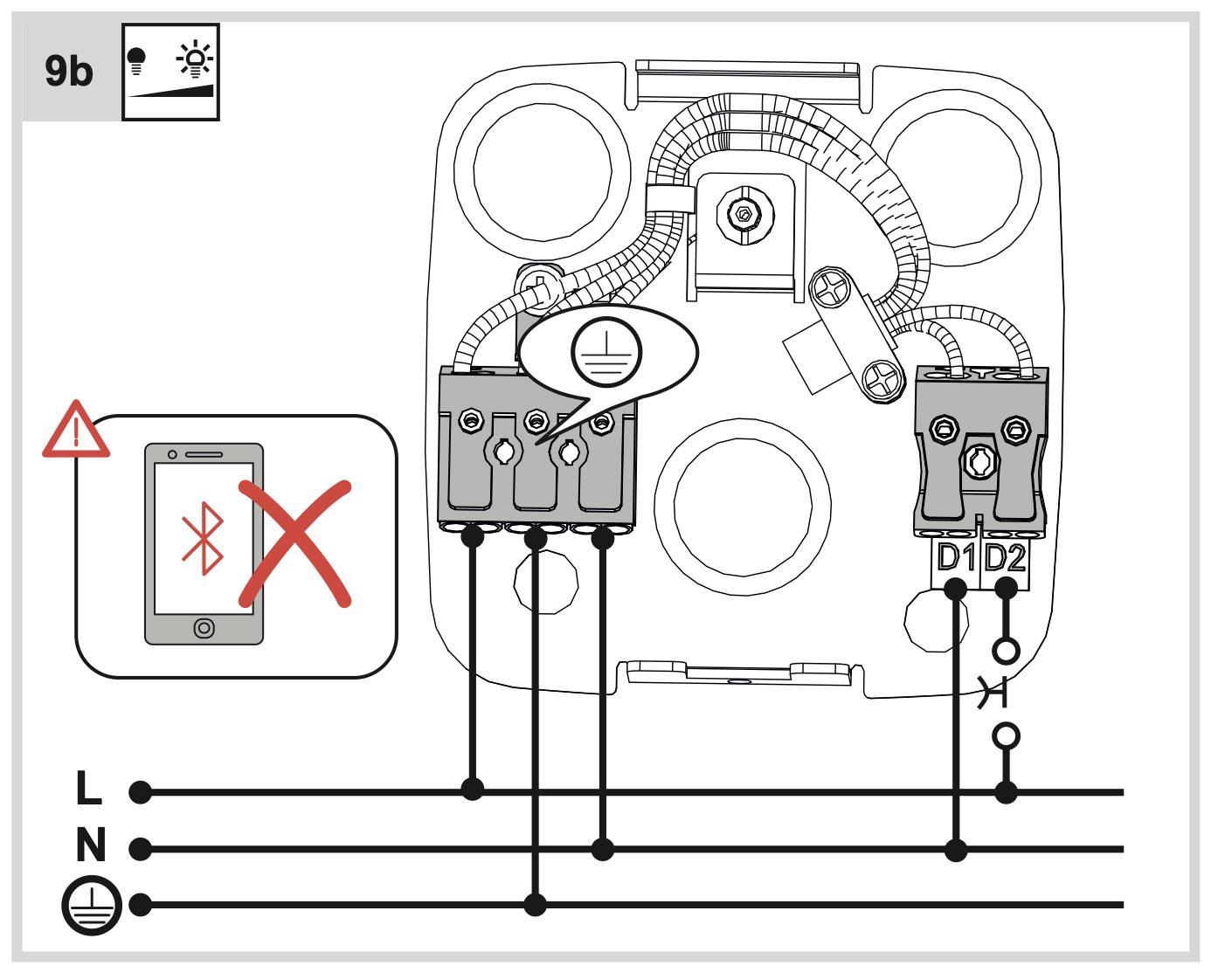 9b

D1 D2

L
N