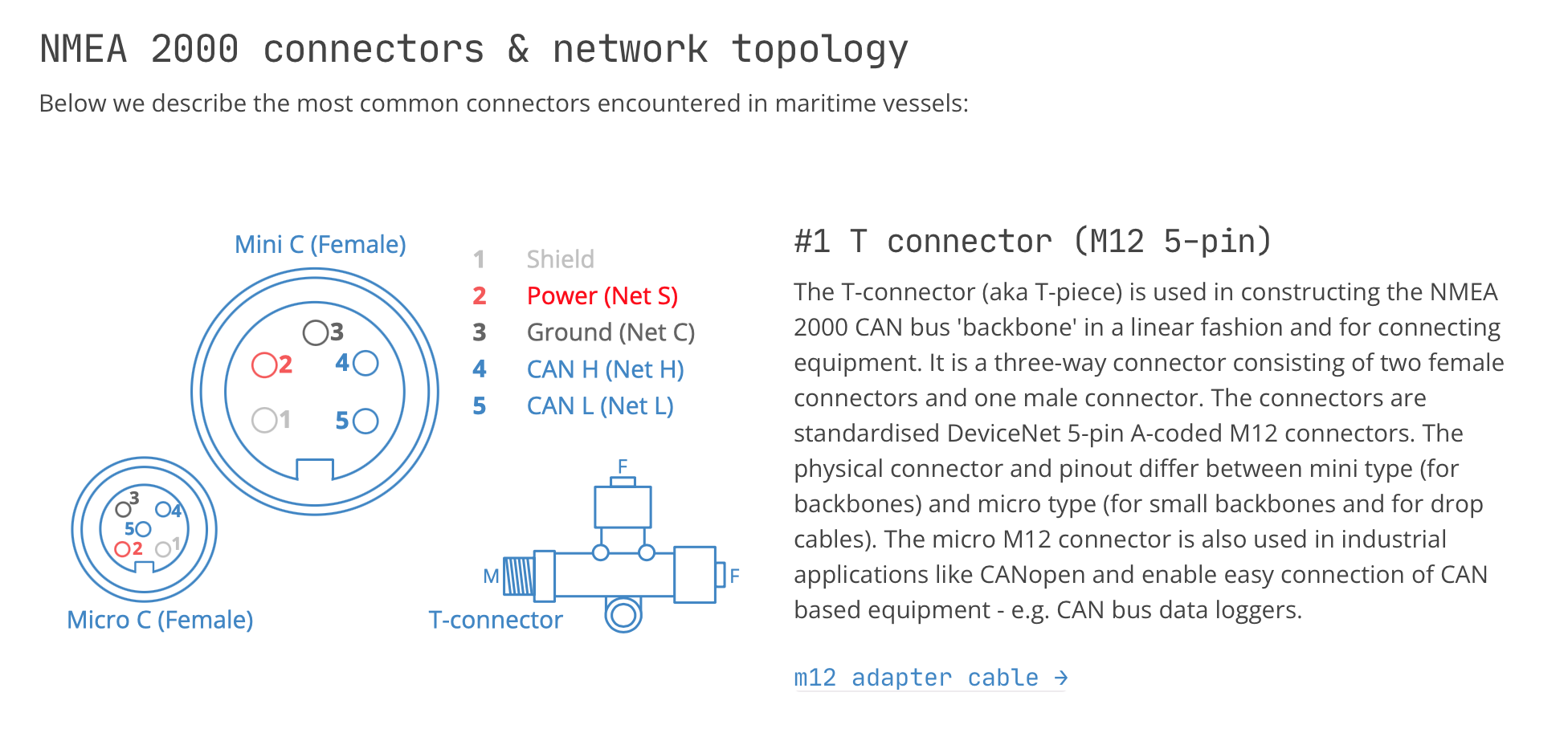 NMEA 2000 connectors & network topology

Below we describe the most common connectors encountered in maritime vessels:

Mini C (Female)

3
2
4
1
5

3
4
5
2
1

Micro C (Female)

1 Shield
2 Power (Net S)
3 Ground (Net C)
4 CAN H (Net H)
5 CAN L (Net L)

F
M
F
T-connector

#1 T connector (M12 5-pin)

The T-connector (aka T-piece) is used in constructing the NMEA 2000 CAN bus 'backbone' in a linear fashion and for connecting equipment. It is a three-way connector consisting of two female connectors and one male connector. The connectors are standardised DeviceNet 5-pin A-coded M12 connectors. The physical connector and pinout differ between mini type (for backbones) and micro type (for small backbones and for drop cables). The micro M12 connector is also used in industrial applications like CANopen and enable easy connection of CAN based equipment - e.g. CAN bus data loggers.

m12 adapter cable →